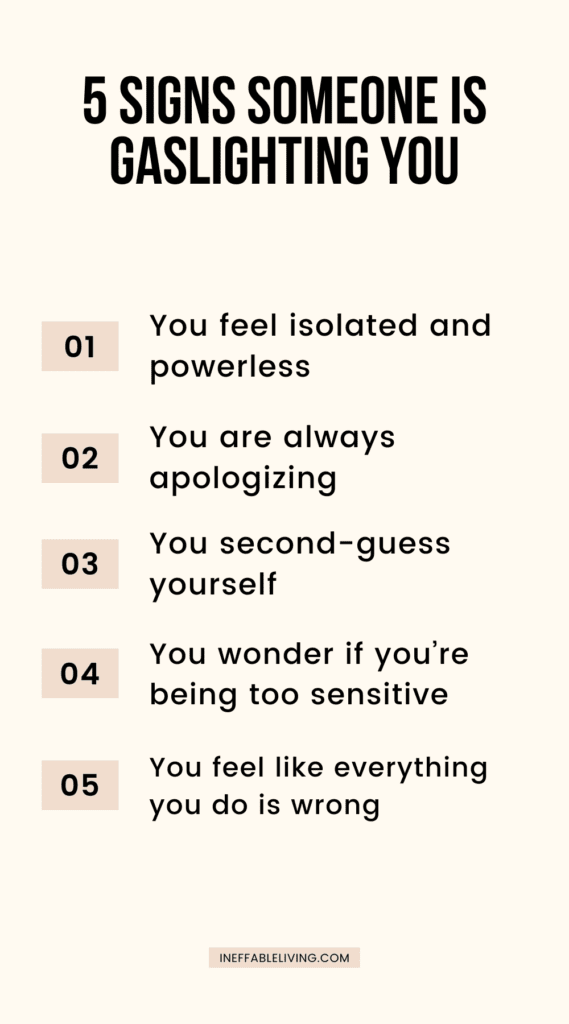 5 SIGNS SOMEONE IS GASLIGHTING YOU

01 You feel isolated and powerless

02 You are always apologizing

03 You second-guess yourself

04 You wonder if you're being too sensitive

05 You feel like everything you do is wrong

INEFFABLELIVING.COM