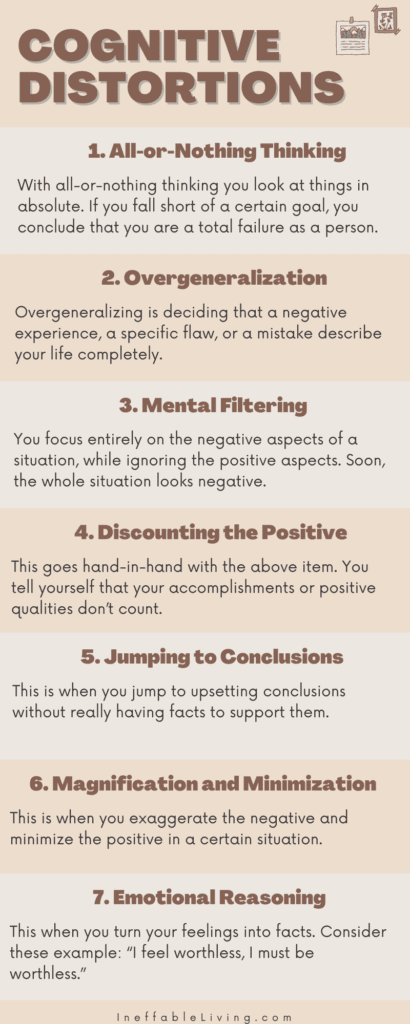 COGNITIVE DISTORTIONS

1. All-or-Nothing Thinking

With all-or-nothing thinking you look at things in absolute. If you fall short of a certain goal, you conclude that you are a total failure as a person.

2. Overgeneralization

Overgeneralizing is deciding that a negative experience, a specific flaw, or a mistake describe your life completely.

3. Mental Filtering

You focus entirely on the negative aspects of a situation, while ignoring the positive aspects. Soon, the whole situation looks negative.

4. Discounting the Positive

This goes hand-in-hand with the above item. You tell yourself that your accomplishments or positive qualities don't count.

5. Jumping to Conclusions

This is when you jump to upsetting conclusions without really having facts to support them.

6. Magnification and Minimization

This is when you exaggerate the negative and minimize the positive in a certain situation.

7. Emotional Reasoning

This when you turn your feelings into facts. Consider these example: "I feel worthless, I must be worthless."

IneffableLiving.com